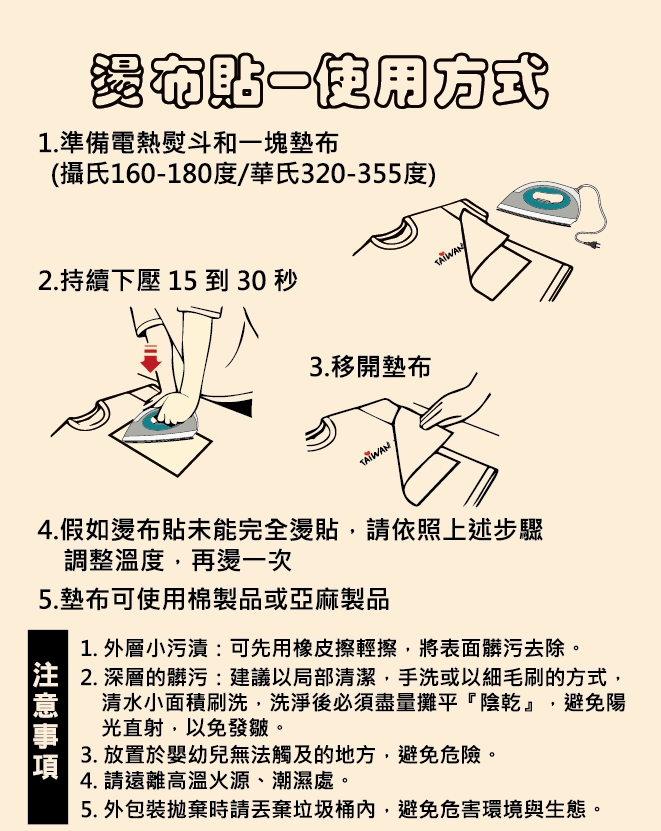 燙布貼一使用方式

1.準備電熱熨斗和一塊墊布
(攝氏160-180度/華氏320-355度)

TAIWAN

2.持續下壓 15 到 30 秒

3.移開墊布

TAIWAN

4.假如燙布貼未能完全燙貼，請依照上述步驟調整溫度，再燙一次

5.墊布可使用棉製品或亞麻製品

注意事項

1. 外層小污漬：可先用橡皮擦輕擦，將表面髒污去除。
2. 深層的髒污：建議以局部清潔，手洗或以細毛刷的方式，清水小面積刷洗，洗淨後必須盡量攤平『陰乾』，避免陽光直射，以免發皺。
3. 放置於嬰幼兒無法觸及的地方，避免危險。
4. 請遠離高溫火源、潮濕處。
5. 外包裝拋棄時請丟棄垃圾桶內，避免危害環境與生態。